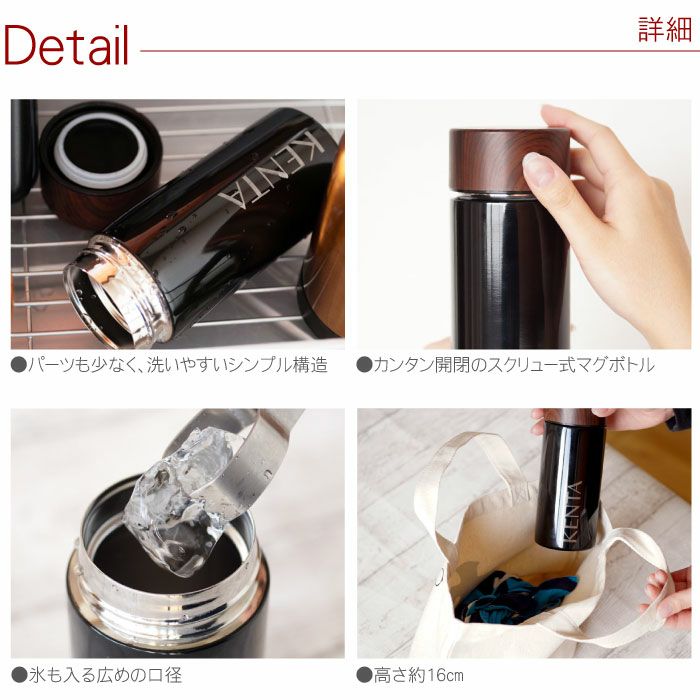 Detail

詳細

KENTA

●パーツも少なく、洗いやすいシンプル構造

●カンタン開閉のスクリュー式マグボトル

KENTA

●氷も入る広めの口径

●高さ約16cm