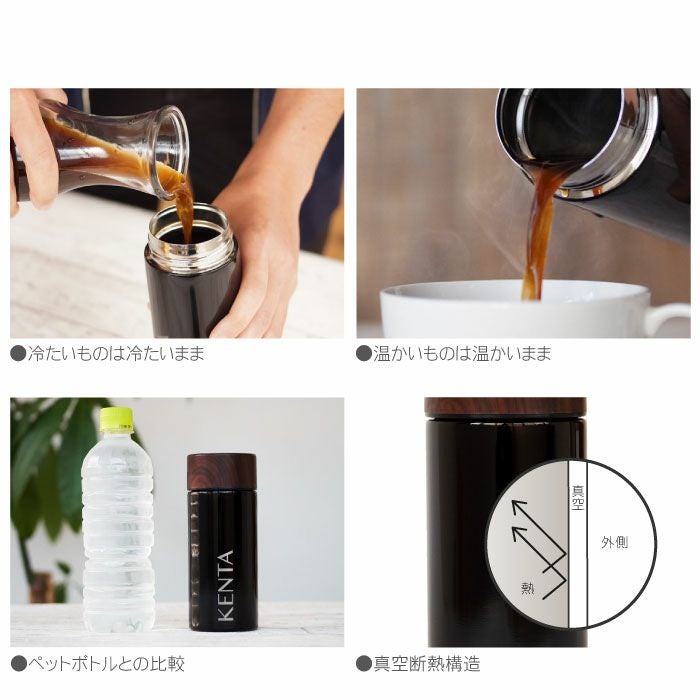 ●冷たいものは冷たいまま

●温かいものは温かいまま

KENTA

●ペットボトルとの比較

真空

外側

熱

●真空断熱構造